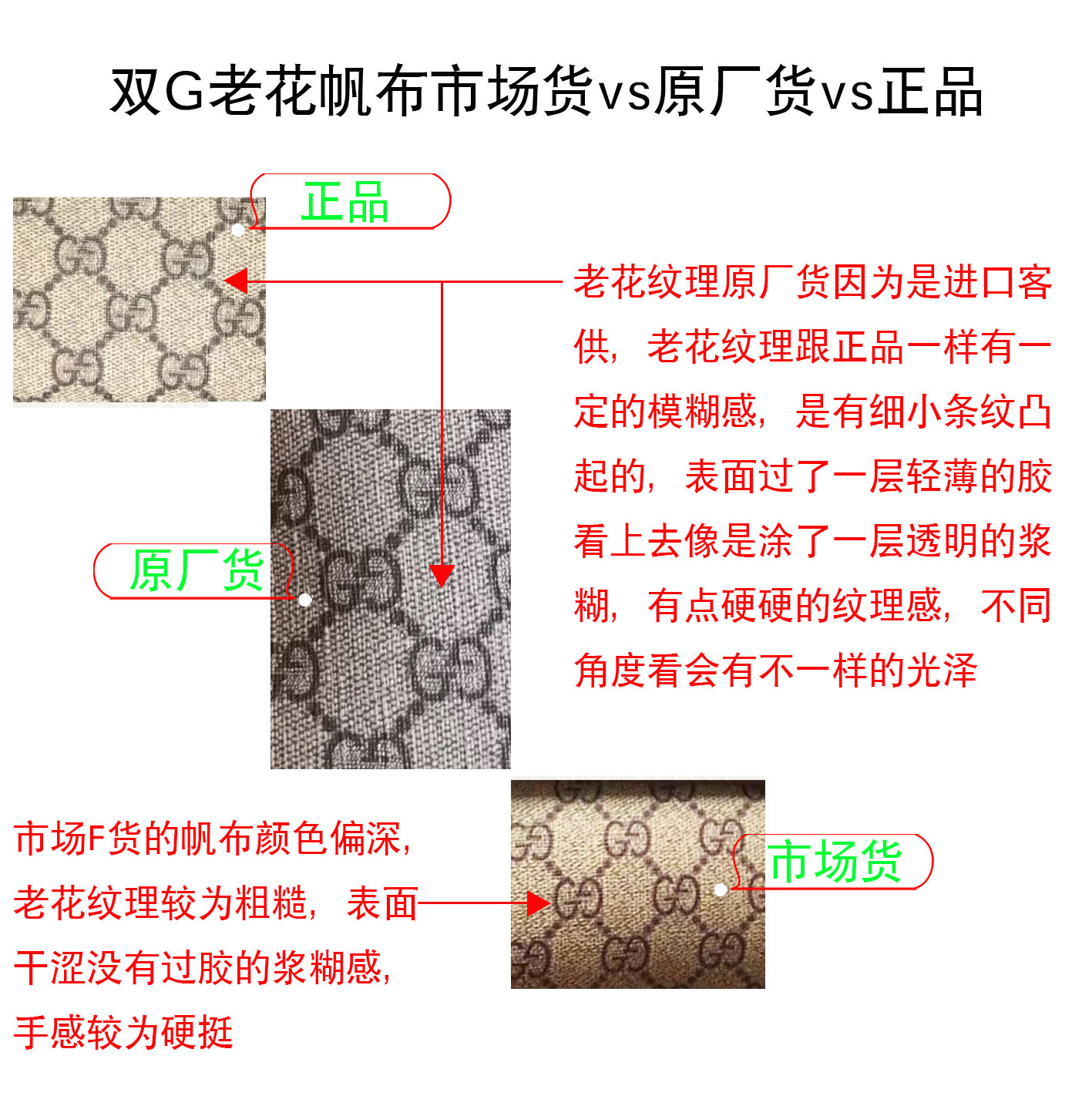 双G老花帆布市场货vs原厂货vs正品

正品

老花纹理原厂货因为是进口客供，老花纹理跟正品一样有一定的模糊感，是有细小条纹凸起的，表面过了一层轻薄的胶看上去像是涂了一层透明的浆糊，有点硬硬的纹理感，不同角度看会有不一样的光泽

原厂货

市场F货的帆布颜色偏深，老花纹理较为粗糙，表面干涩没有过胶的浆糊感，手感较为硬挺

市场货